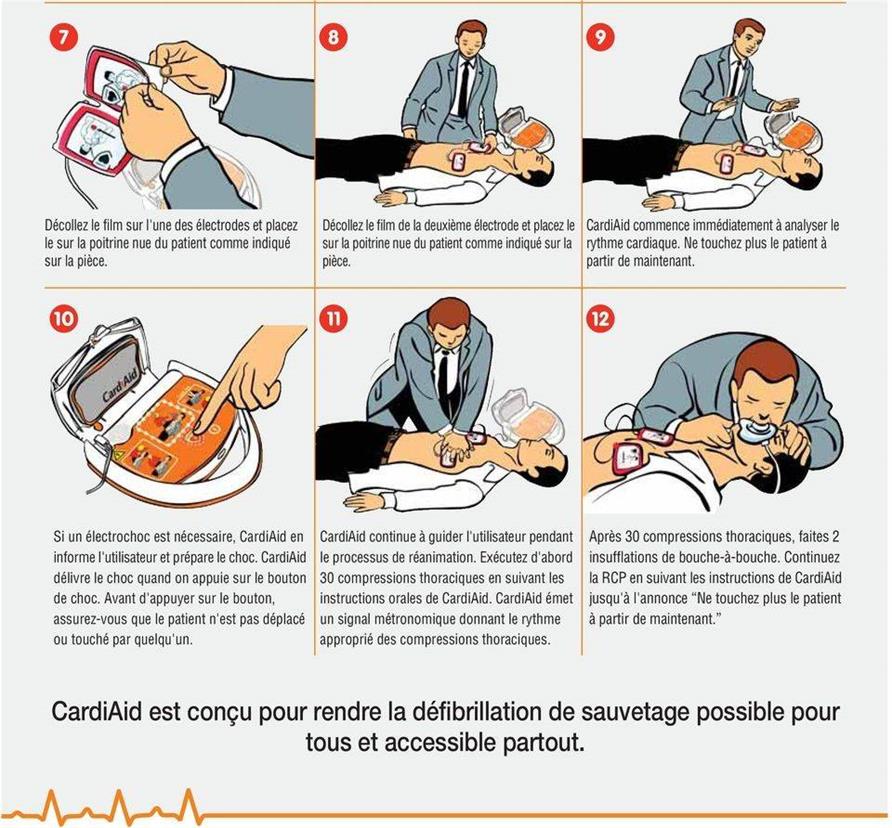 7

Décollez le film sur l'une des électrodes et placez le sur la poitrine nue du patient comme indiqué sur la pièce.

8

Décollez le film de la deuxième électrode et placez le sur la poitrine nue du patient comme indiqué sur la pièce.

9

CardiAid commence immédiatement à analyser le rythme cardiaque. Ne touchez plus le patient à partir de maintenant.

10

CardiAid

Si un électrochoc est nécessaire, CardiAid en informe l'utilisateur et prépare le choc. CardiAid délivre le choc quand on appuie sur le bouton de choc. Avant d'appuyer sur le bouton, assurez-vous que le patient n'est pas déplacé ou touché par quelqu'un.

11

CardiAid continue à guider l'utilisateur pendant le processus de réanimation. Exécutez d'abord 30 compressions thoraciques en suivant les instructions orales de CardiAid. CardiAid émet un signal métronomique donnant le rythme approprié des compressions thoraciques.

12

Après 30 compressions thoraciques, faites 2 insufflations de bouche-à-bouche. Continuez la RCP en suivant les instructions de CardiAid jusqu'à l'annonce "Ne touchez plus le patient à partir de maintenant."

CardiAid est conçu pour rendre la défibrillation de sauvetage possible pour tous et accessible partout.